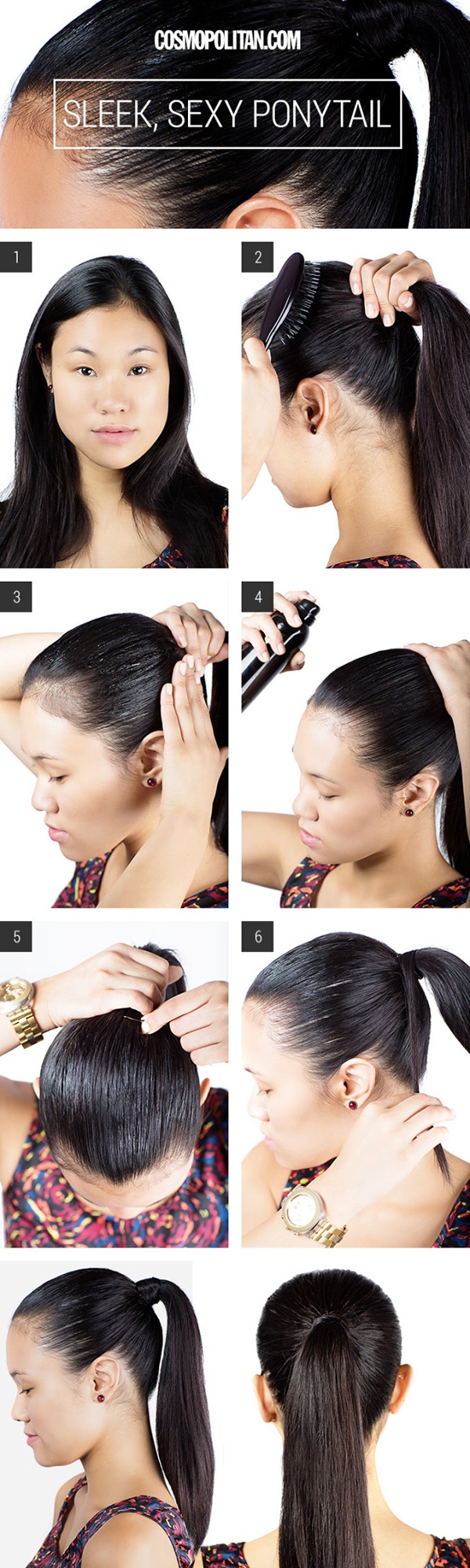 COSMOPOLITAN.COM

SLEEK, SEXY PONYTAIL

1

2

3

4

5

6