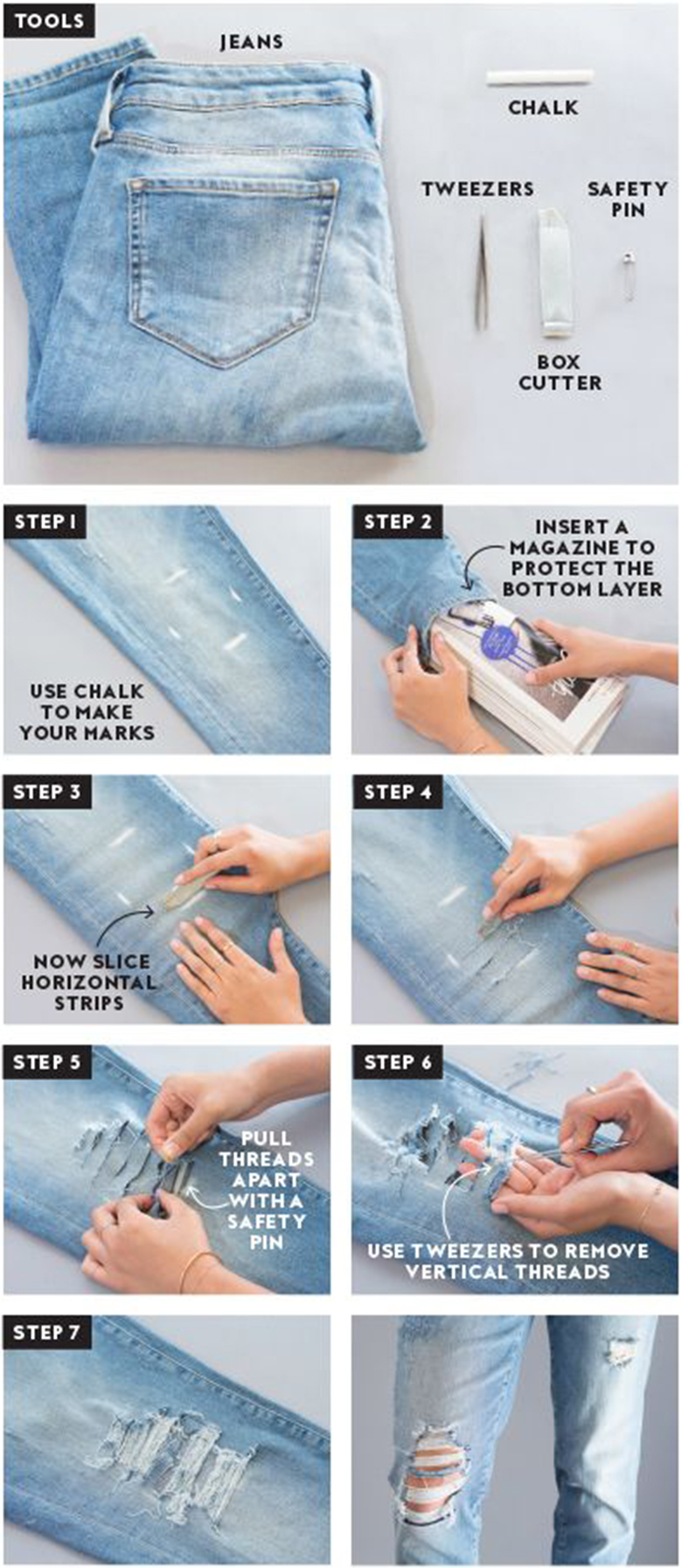 TOOLS

JEANS

CHALK

TWEEZERS

SAFETY PIN

BOX CUTTER

STEP 1

USE CHALK TO MAKE YOUR MARKS

STEP 2

INSERT A MAGAZINE TO PROTECT THE BOTTOM LAYER

STEP 3

NOW SLICE HORIZONTAL STRIPS

STEP 4

STEP 5

PULL THREADS APART WITH A SAFETY PIN

STEP 6

USE TWEEZERS TO REMOVE VERTICAL THREADS

STEP 7