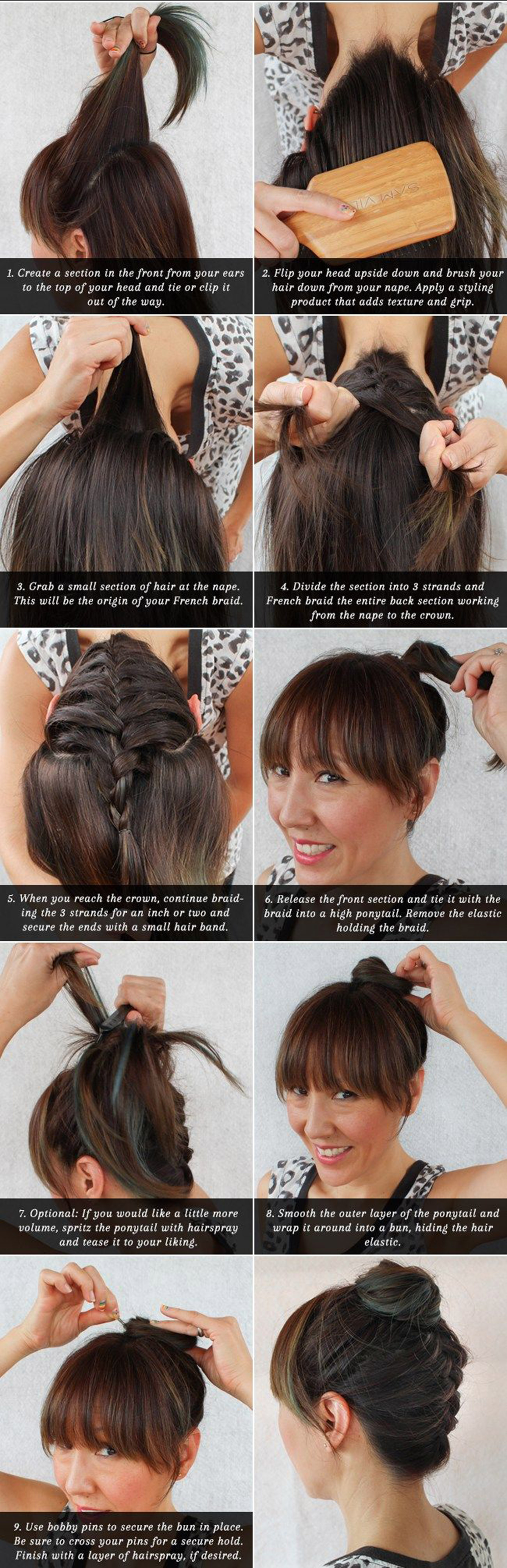 1. Create a section in the front from your ears to the top of your head and tie or clip it out of the way.

2. Flip your head upside down and brush your hair down from your nape. Apply a styling product that adds texture and grip.

3. Grab a small section of hair at the nape. This will be the origin of your French braid.

4. Divide the section into 3 strands and French braid the entire back section working from the nape to the crown.

5. When you reach the crown, continue braiding the 3 strands for an inch or two and secure the ends with a small hair band.

6. Release the front section and tie it with the braid into a high ponytail. Remove the elastic holding the braid.

7. Optional: If you would like a little more volume, spritz the ponytail with hairspray and tease it to your liking.

8. Smooth the outer layer of the ponytail and wrap it around into a bun, hiding the hair elastic.

9. Use bobby pins to secure the bun in place. Be sure to cross your pins for a secure hold. Finish with a layer of hairspray, if desired.