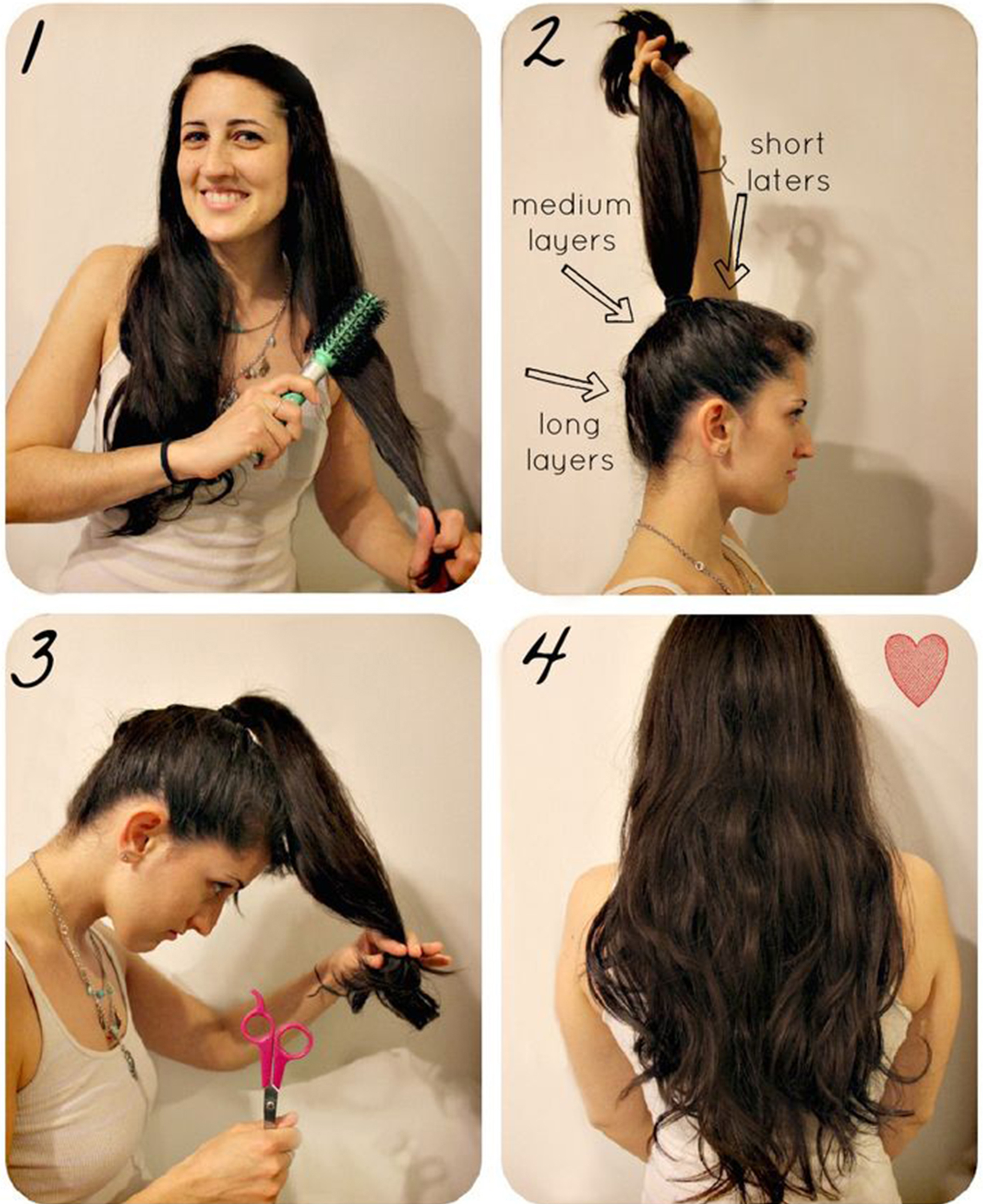 1

2

short laters

medium layers

long layers

3

4