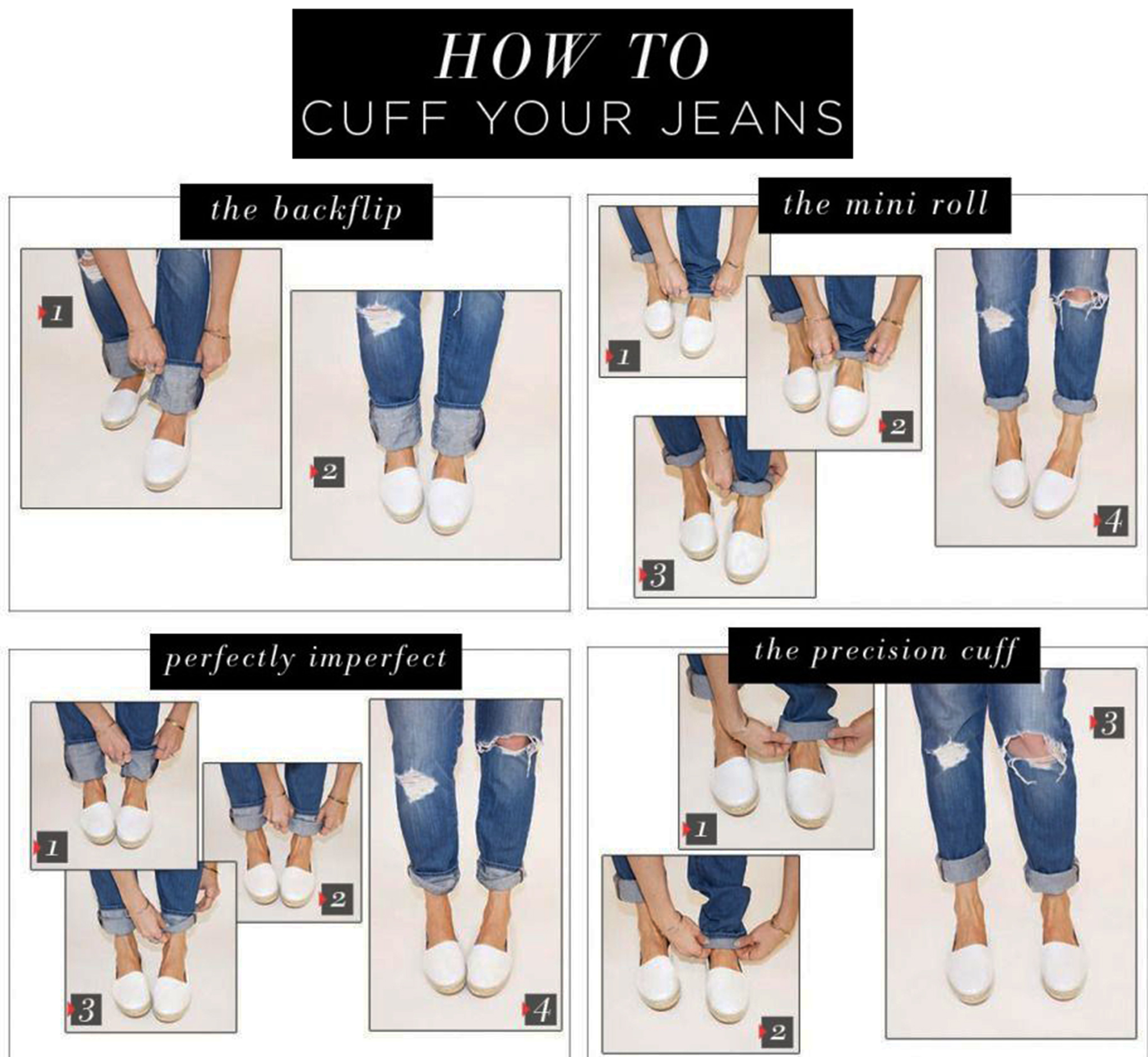 HOW TO
CUFF YOUR JEANS

the backflip

1

2

the mini roll

1

2

3

4

perfectly imperfect

1

2

3

4

the precision cuff

1

2

3