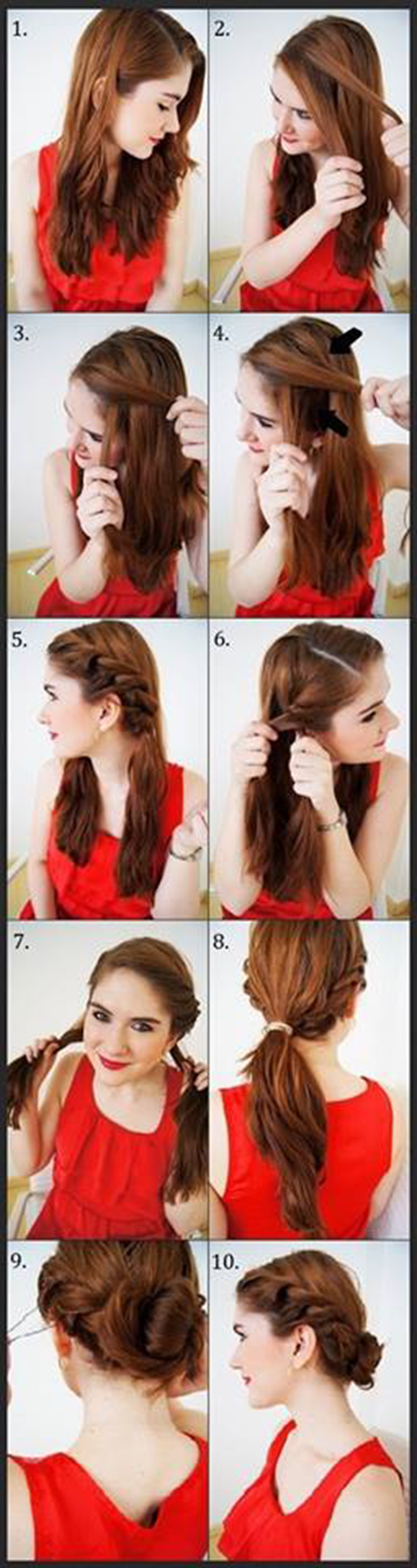 1.

2.

3.

4.

5.

6.

7.

8.

9.

10.