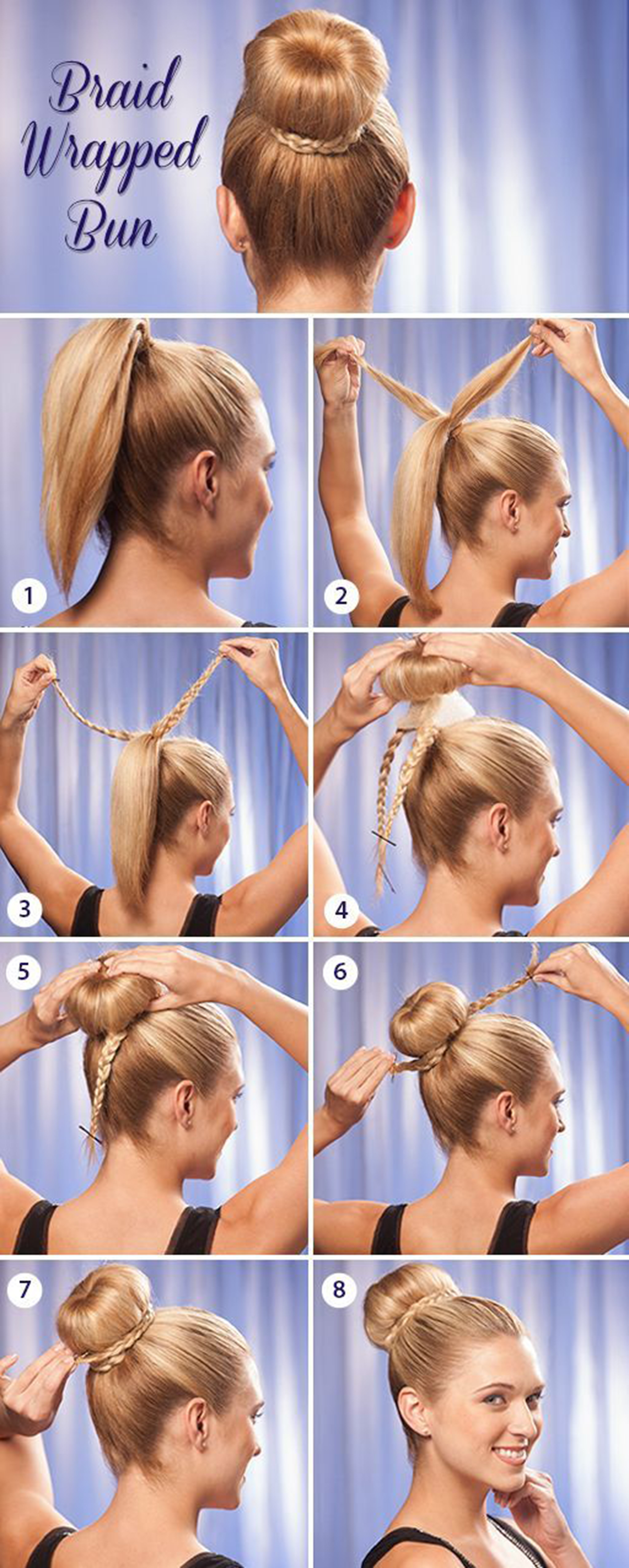 Braid Wrapped Bun

1

2

3

4

5

6

7

8