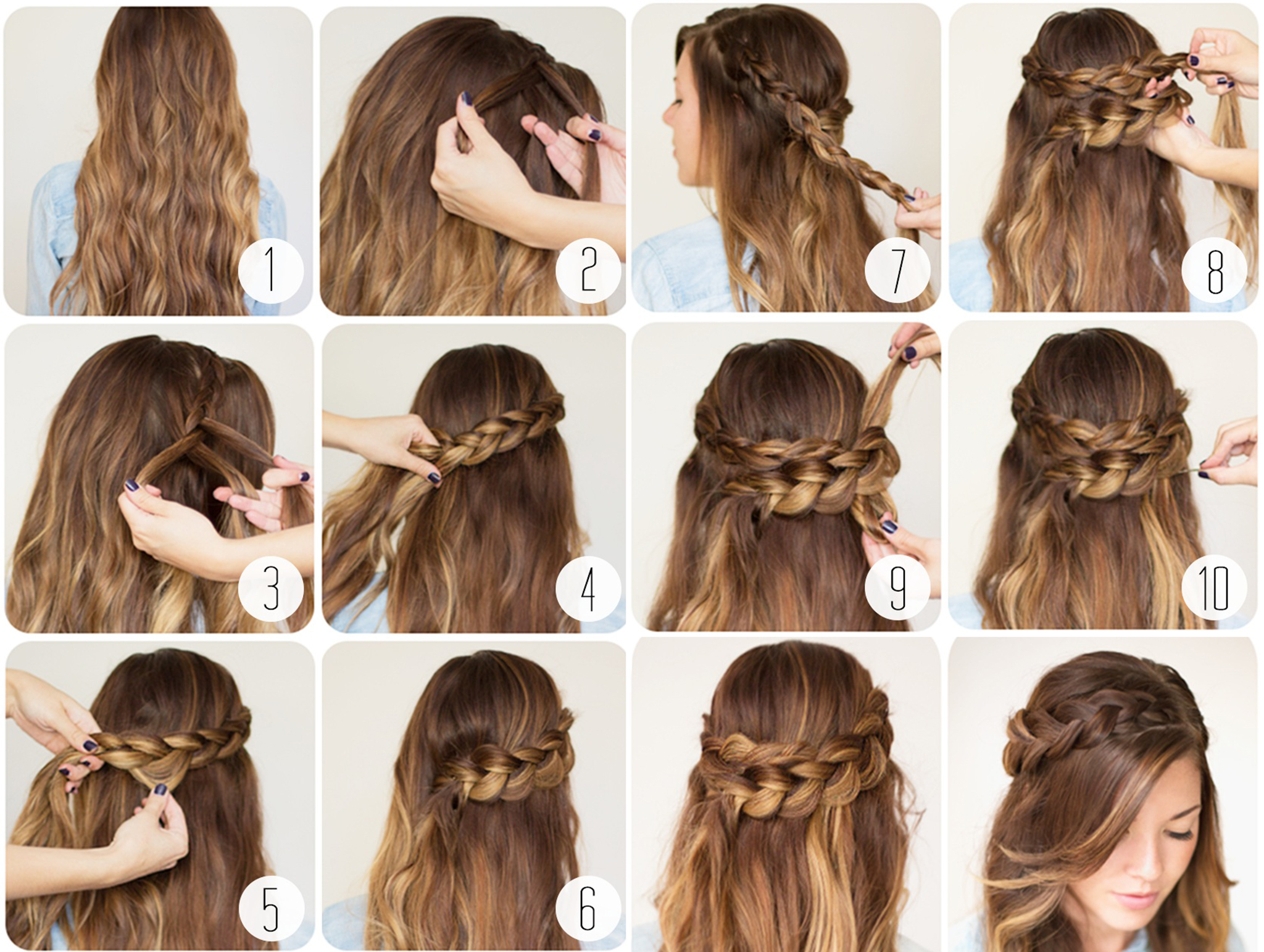 1
2
7
8
3
4
9
10
5
6