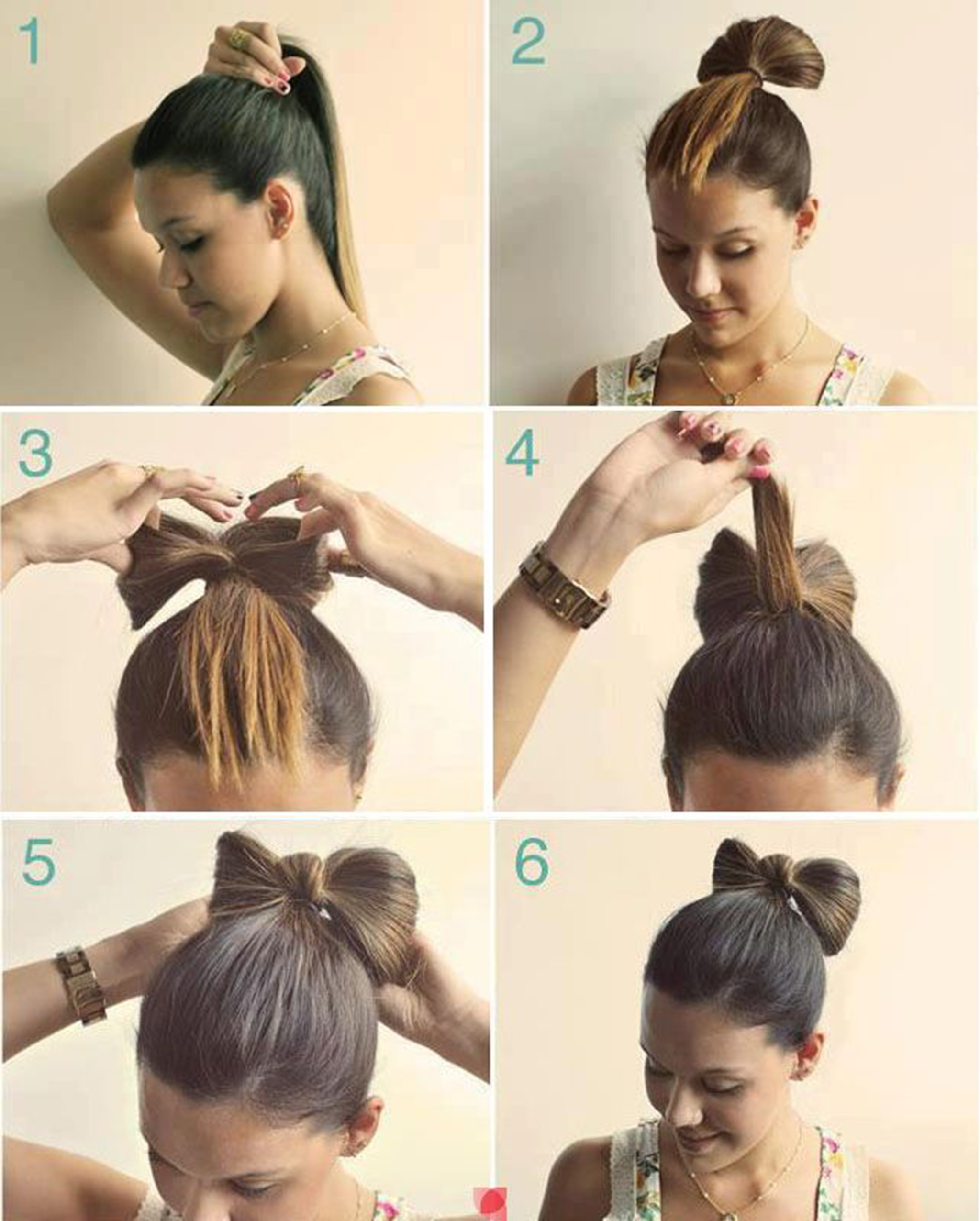 1

2

3

4

5

6