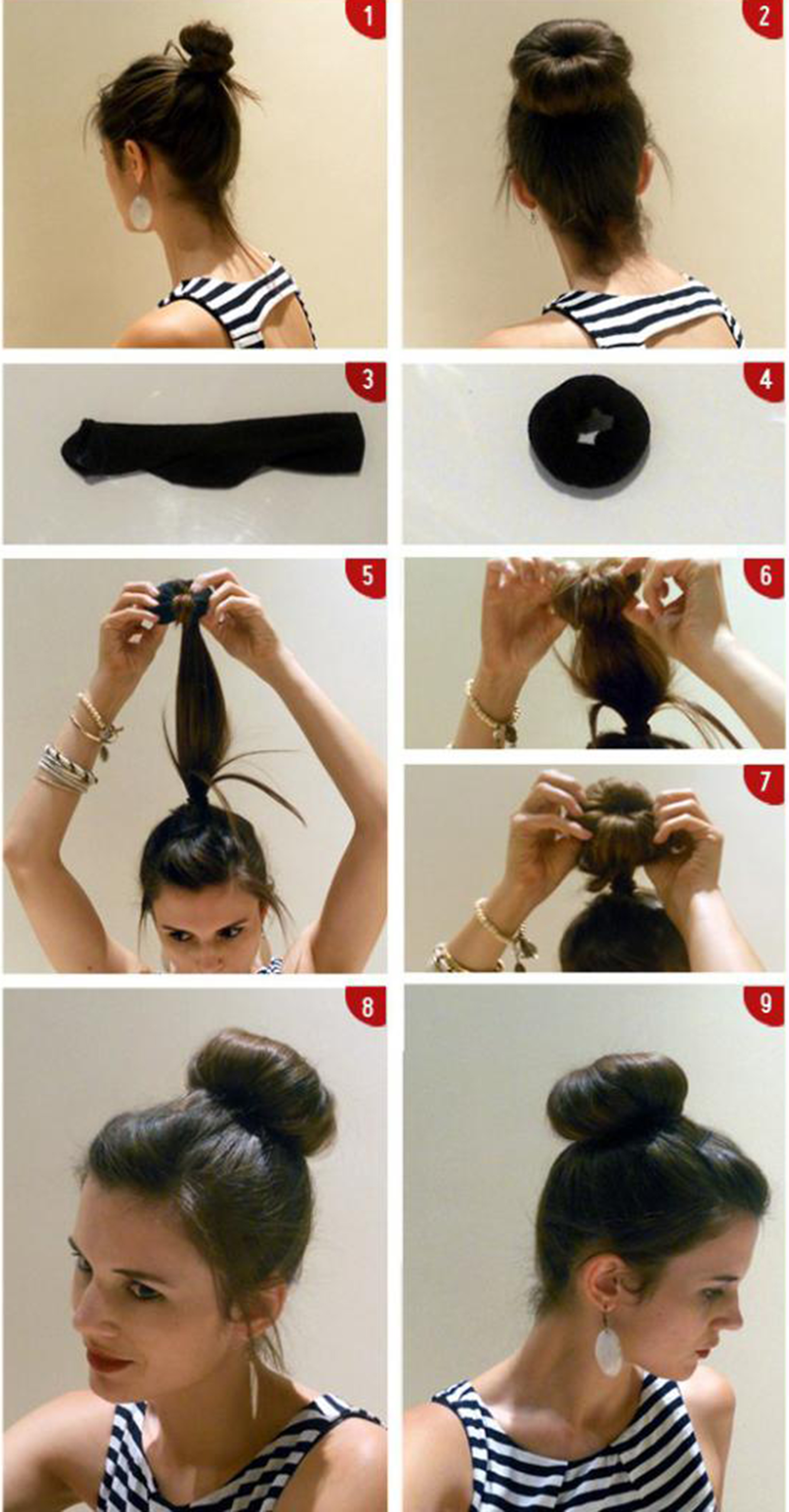 1
2
3
4
5
6
7
8
9