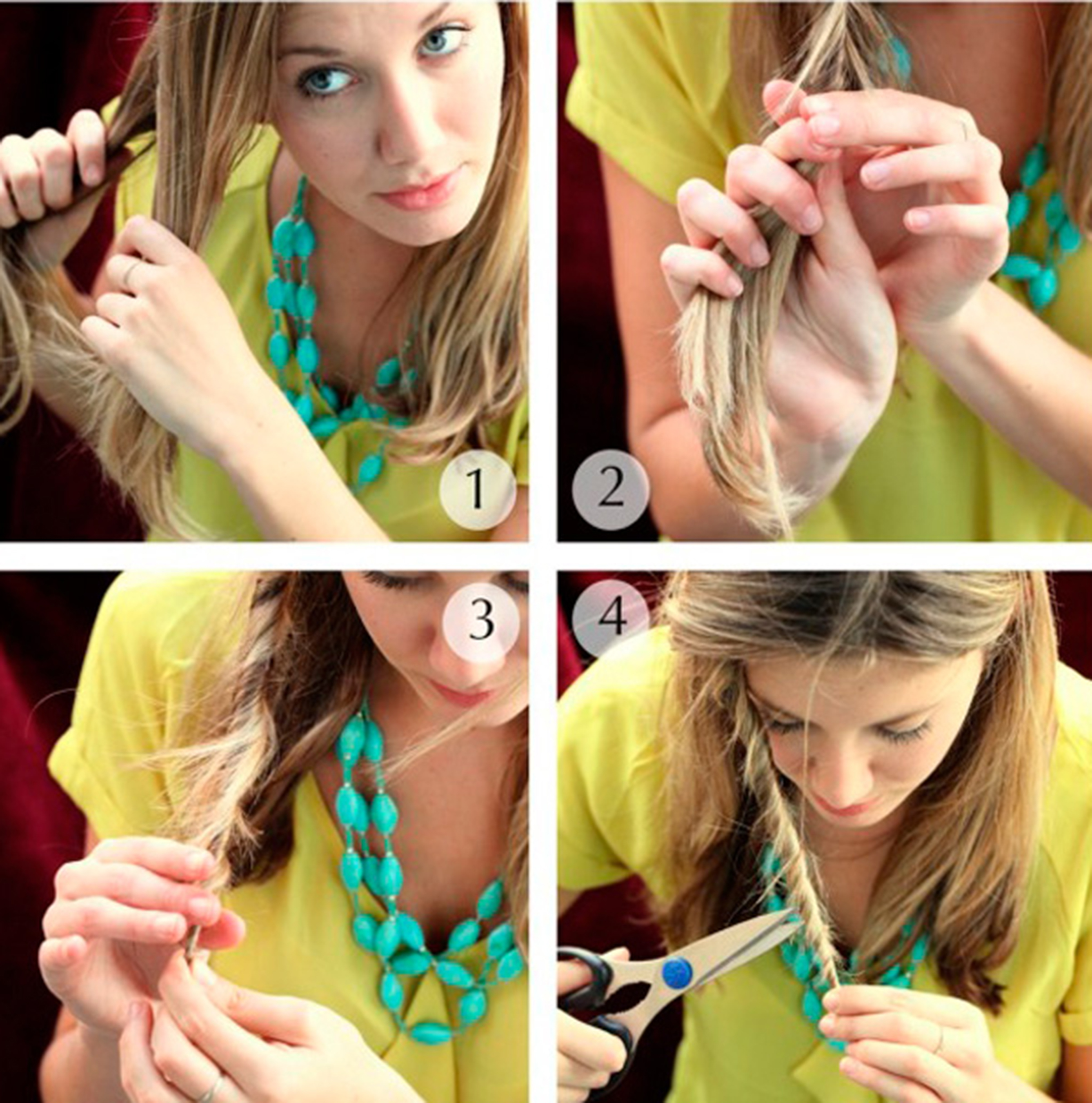 1

2

3

4