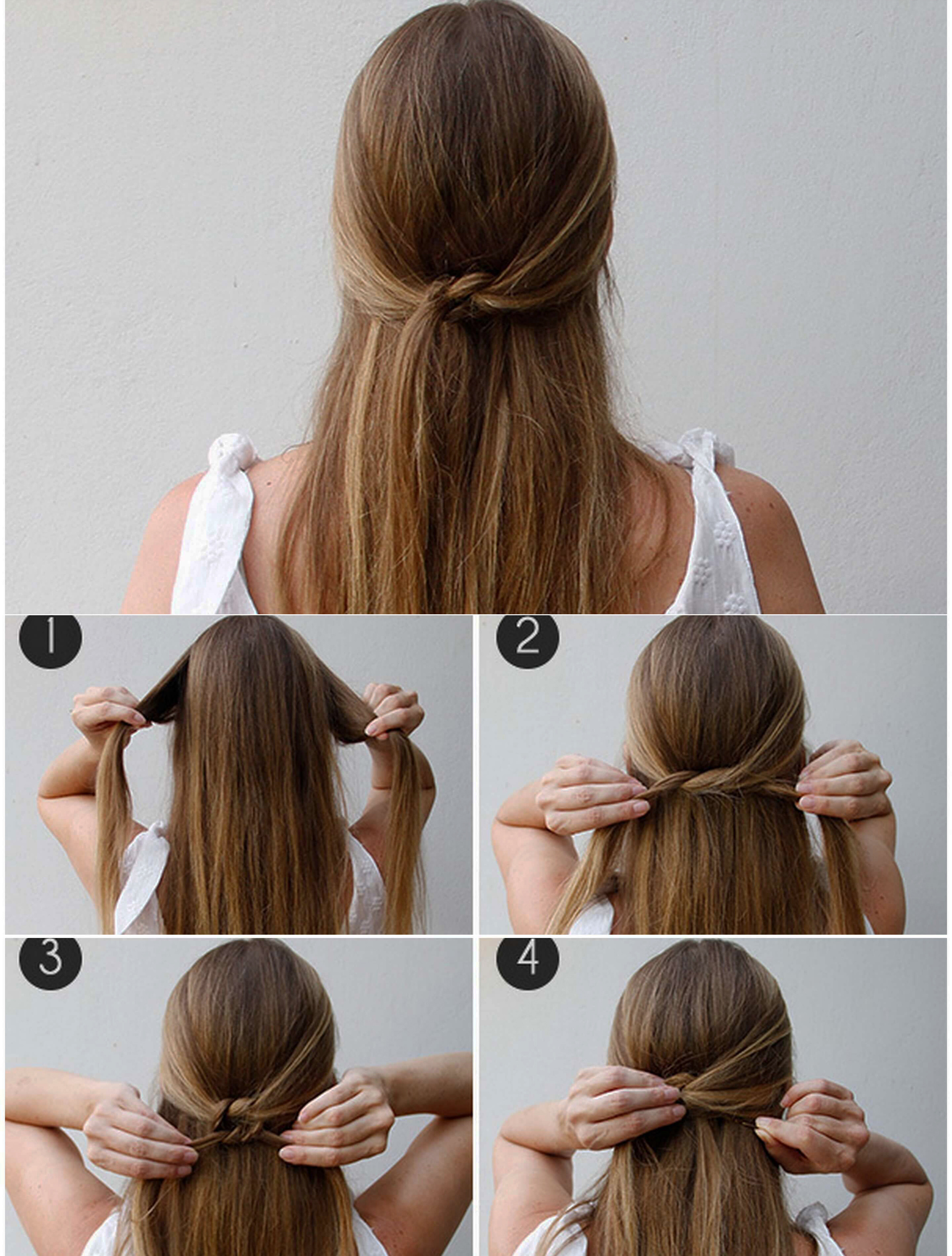 1

2

3

4