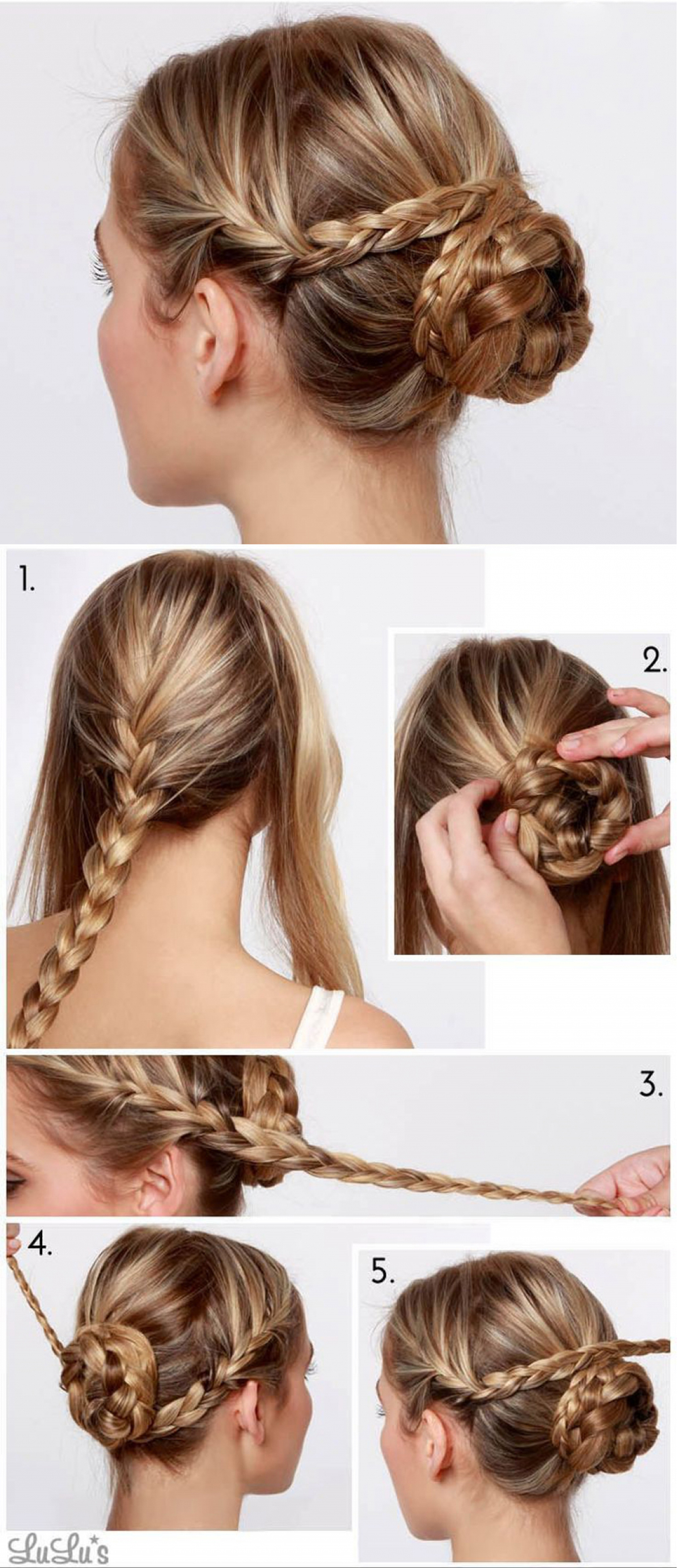 1.

2.

3.

4.

5.

LuLu*s