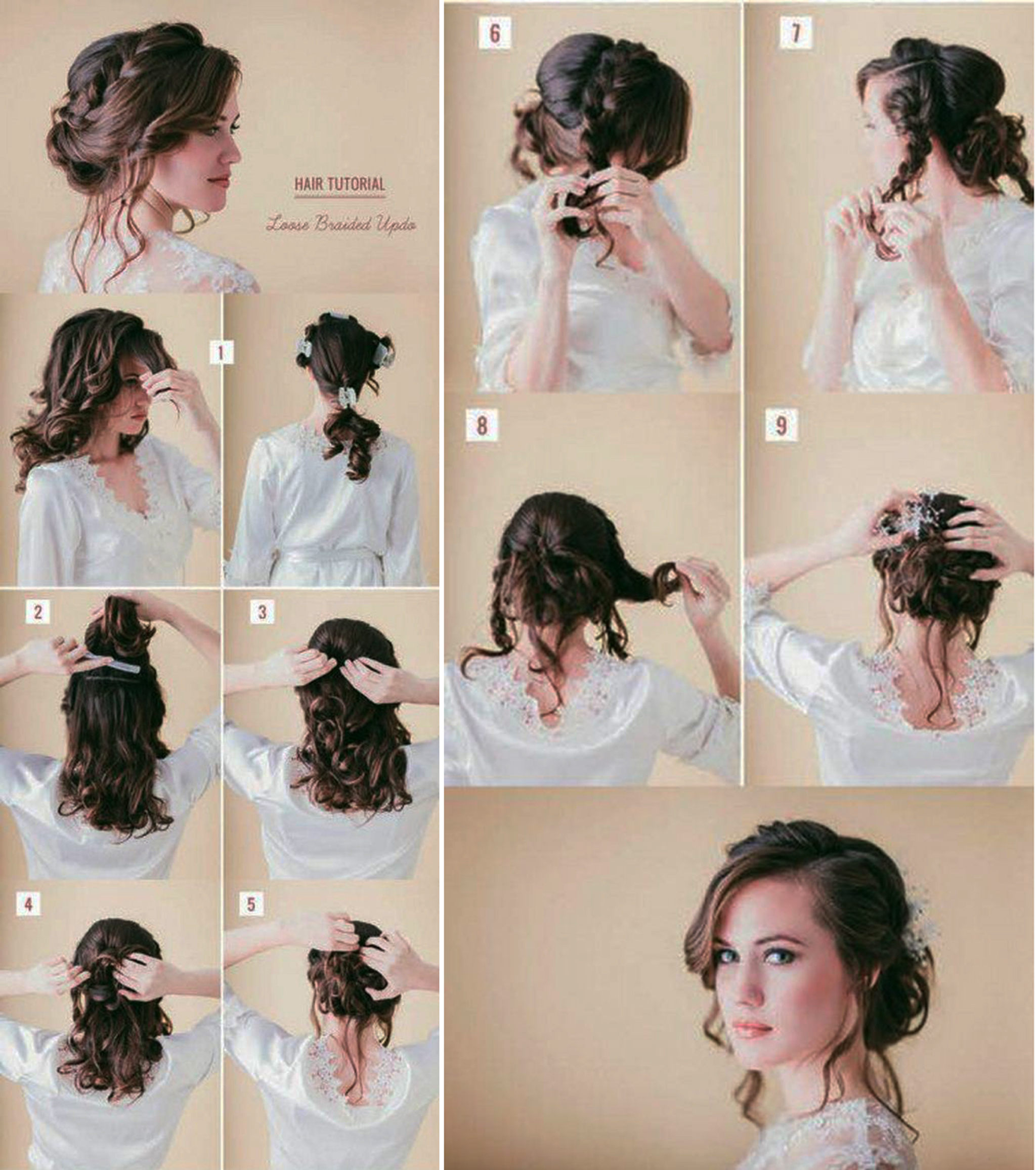 HAIR TUTORIAL

Loose Braided Updo

1

2

3

4

5

6

7

8

9