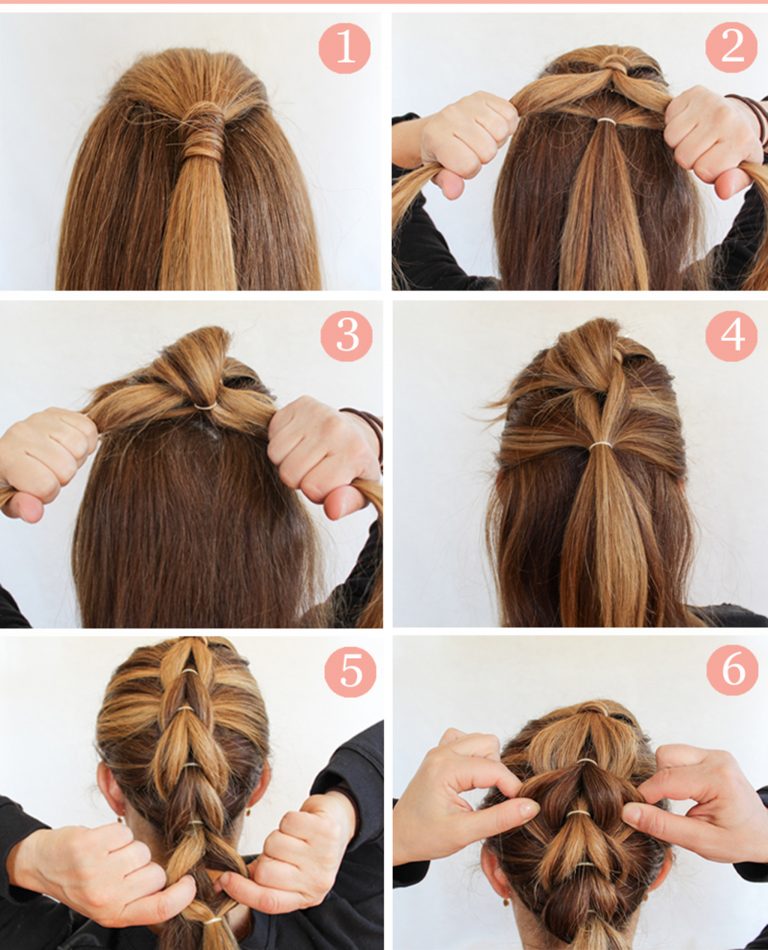 1
2
3
4
5
6