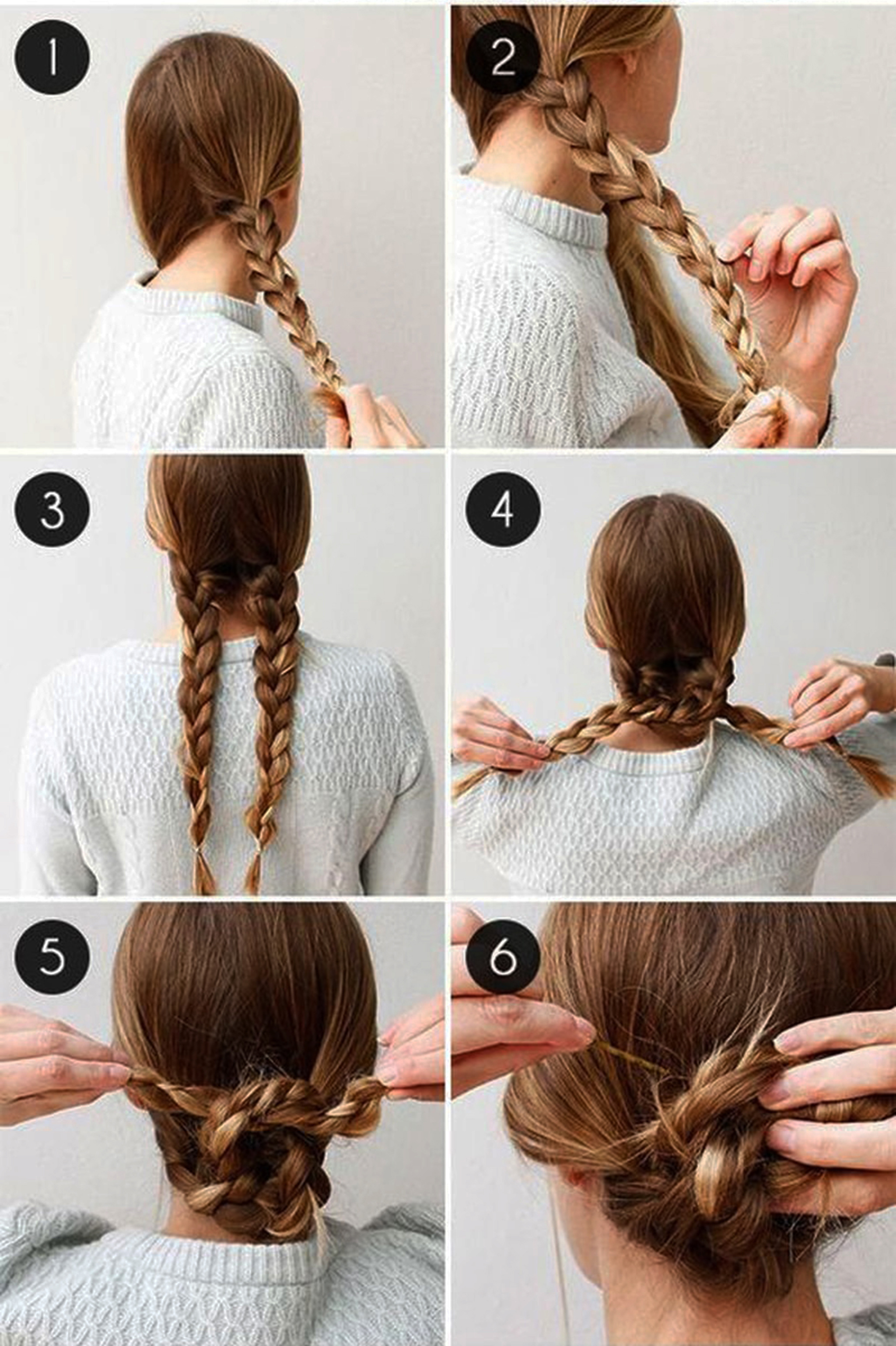 1

2

3

4

5

6