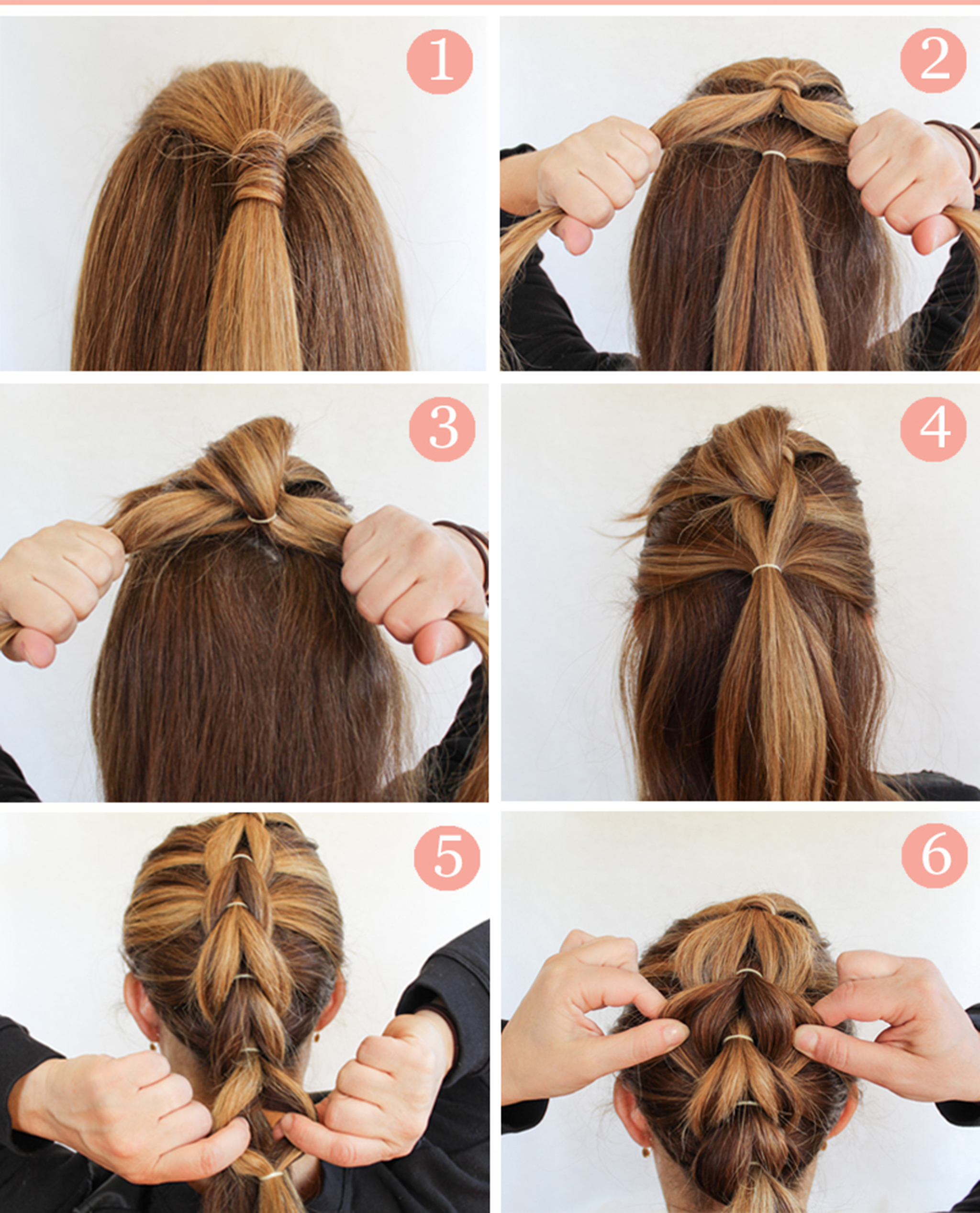 1
2
3
4
5
6